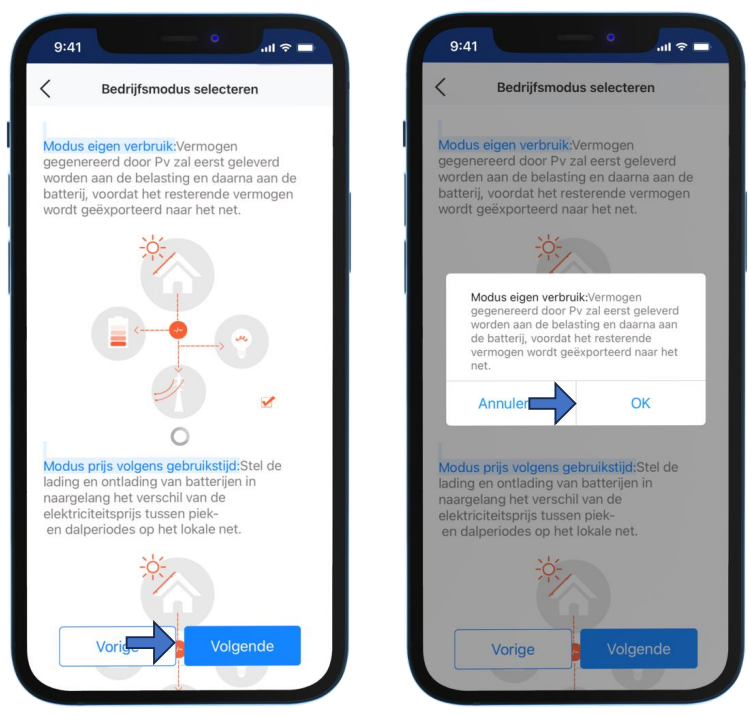 9:41

Bedrijfsmodus selecteren

Modus eigen verbruik:Vermogen gegenereerd door Pv zal eerst geleverd worden aan de belasting en daarna aan de batterij, voordat het resterende vermogen wordt geëxporteerd naar het net.

Modus prijs volgens gebruikstijd:Stel de lading en ontlading van batterijen in naargelang het verschil van de elektriciteitsprijs tussen piek- en dalperiodes op het lokale net.

Vorige

Volgende

9:41

Bedrijfsmodus selecteren

Modus eigen verbruik:Vermogen gegenereerd door Pv zal eerst geleverd worden aan de belasting en daarna aan de batterij, voordat het resterende vermogen wordt geëxporteerd naar het net.

Modus eigen verbruik:Vermogen gegenereerd door Pv zal eerst geleverd worden aan de belasting en daarna aan de batterij, voordat het resterende vermogen wordt geëxporteerd naar het net.

Annuler

OK

Modus prijs volgens gebruikstijd:Stel de lading en ontlading van batterijen in naargelang het verschil van de elektriciteitsprijs tussen piek- en dalperiodes op het lokale net.

Vorige

Volgende